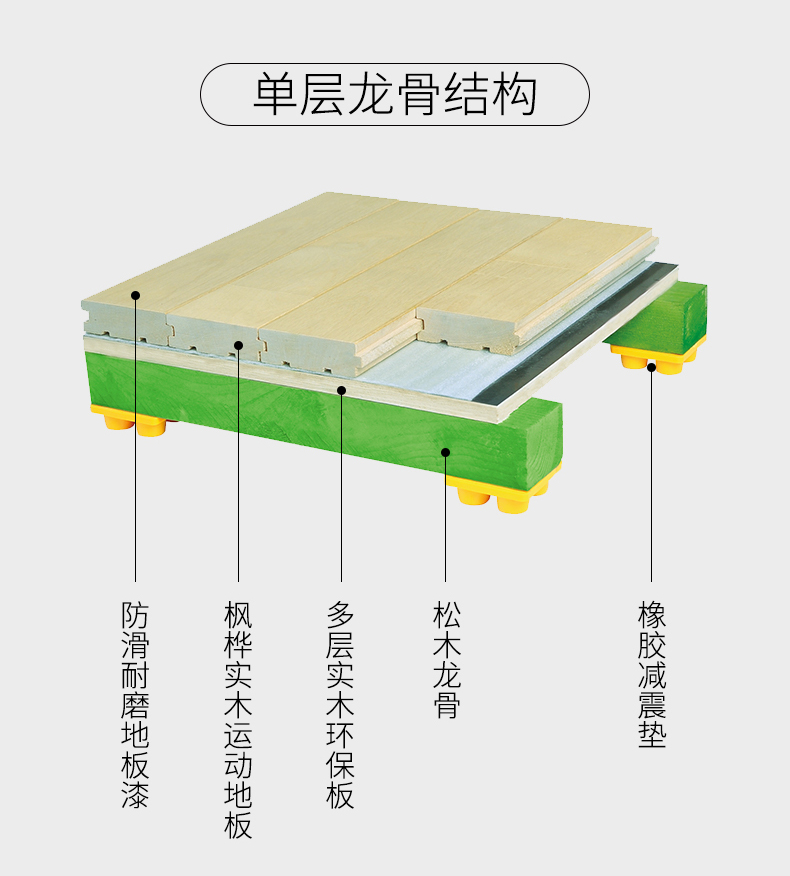 单层龙骨结构

防滑耐磨地板漆

枫桦实木运动地板

多层实木环保板

松木龙骨

橡胶减震垫